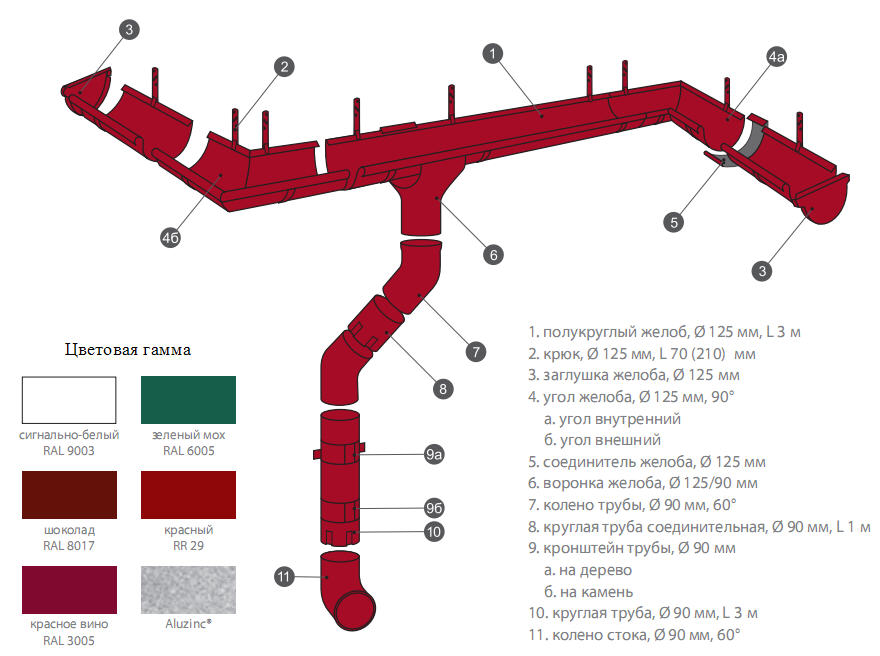 3

2

1

4а

4б

5

6

3

7

8

9а

9б

10

11

Цветовая гамма

сигнально-белый
RAL 9003

зеленый мох
RAL 6005

шоколад
RAL 8017

красный
RR 29

красное вино
RAL 3005

Aluzinc®

1. полукруглый желоб, Ø 125 мм, L 3 м
2. крюк, Ø 125 мм, L 70 (210) мм
3. заглушка желоба, Ø 125 мм
4. угол желоба, Ø 125 мм, 90°
а. угол внутренний
б. угол внешний
5. соединитель желоба, Ø 125 мм
6. воронка желоба, Ø 125/90 мм
7. колено трубы, Ø 90 мм, 60°
8. круглая труба соединительная, Ø 90 мм, L 1 м
9. кронштейн трубы, Ø 90 мм
а. на дерево
б. на камень
10. круглая труба, Ø 90 мм, L 3 м
11. колено стока, Ø 90 мм, 60°